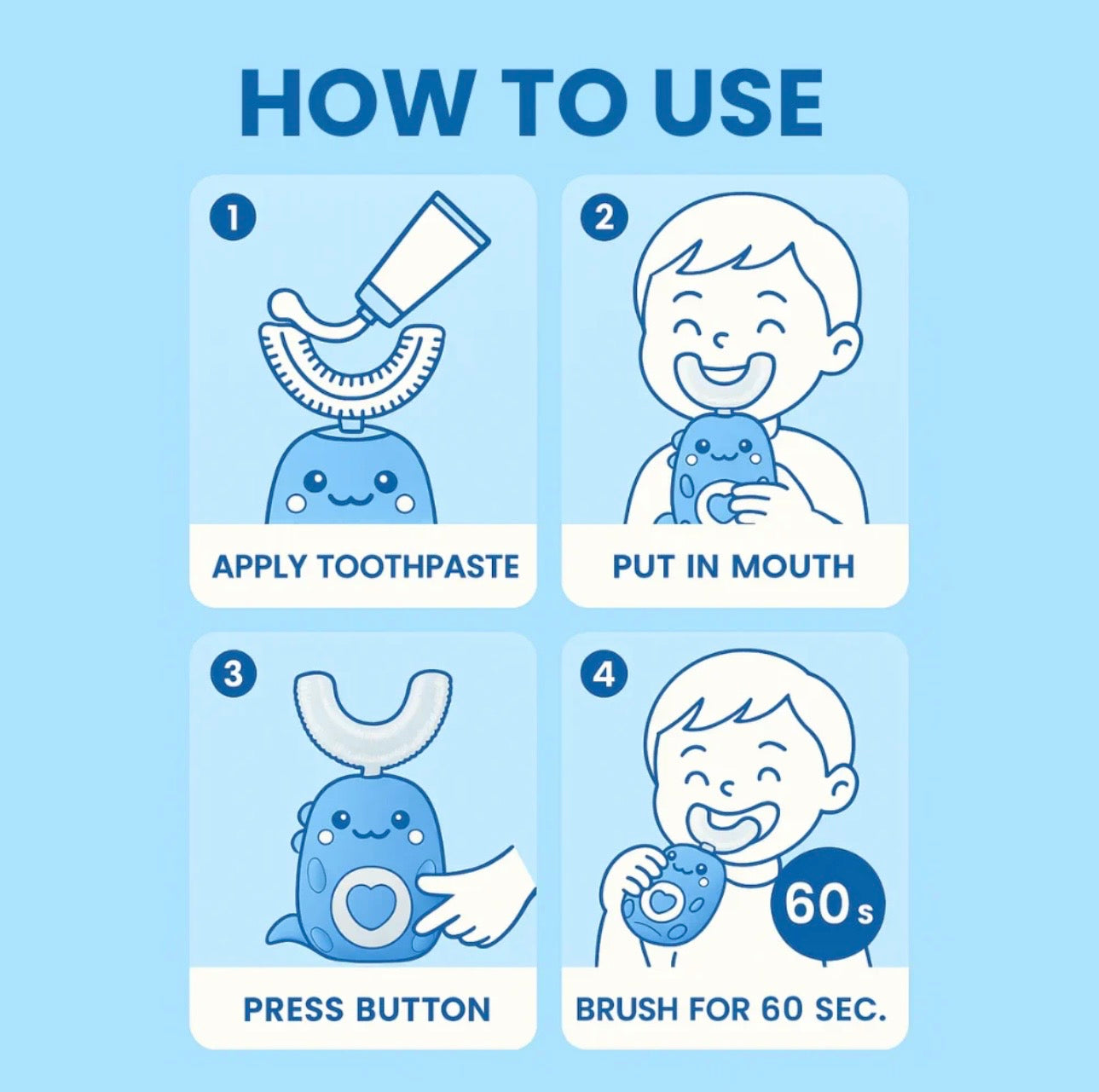 HOW TO USE

1
APPLY TOOTHPASTE

2
PUT IN MOUTH

3
PRESS BUTTON

4
60s
BRUSH FOR 60 SEC.